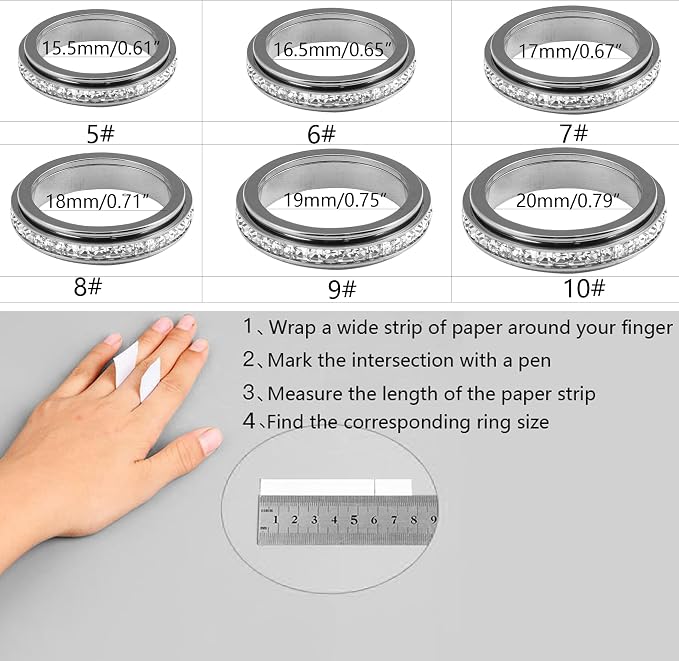 | 15.5mm/0.61" | 16.5mm/0.65" | 17mm/0.67" |
|---|---|---|
| 5# | 6# | 7# |
| 18mm/0.71" | 19mm/0.75" | 20mm/0.79" |
| 8# | 9# | 10# |

1、Wrap a wide strip of paper around your finger
2、Mark the intersection with a pen
3、Measure the length of the paper strip
4、Find the corresponding ring size

1 2 3 4 5 6 7 8 9